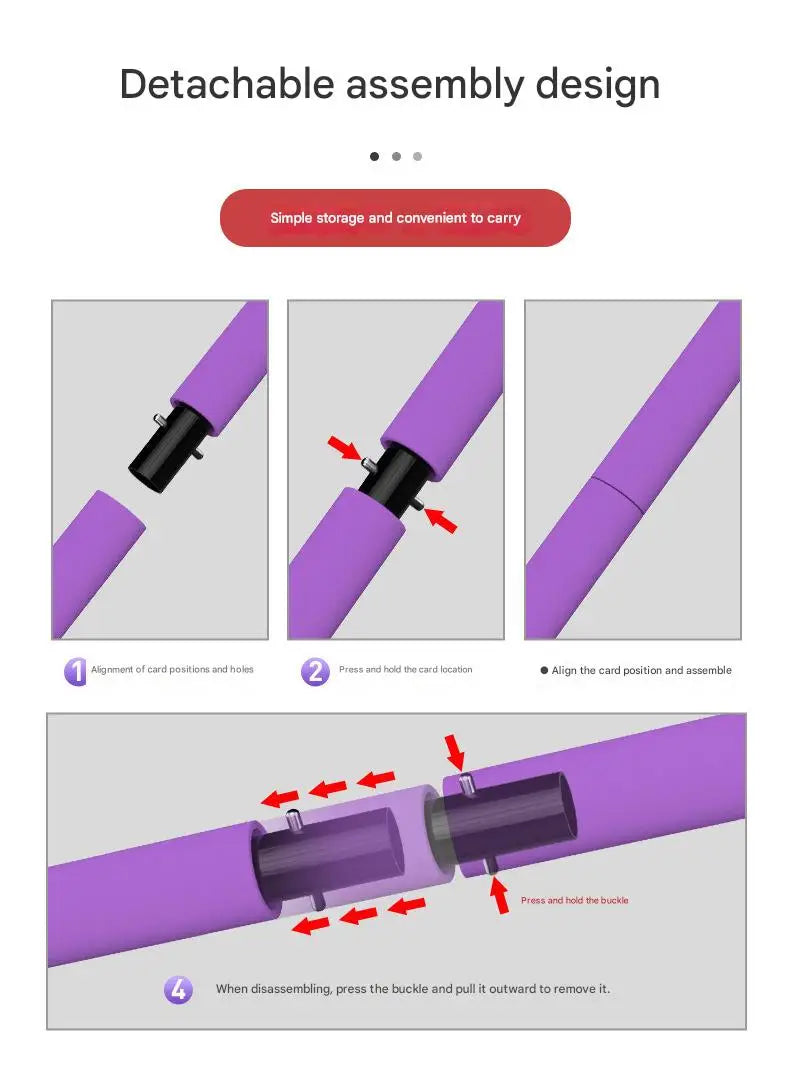 Detachable assembly design

Simple storage and convenient to carry

1 Alignment of card positions and holes

2 Press and hold the card location

● Align the card position and assemble

Press and hold the buckle

4 When disassembling, press the buckle and pull it outward to remove it.